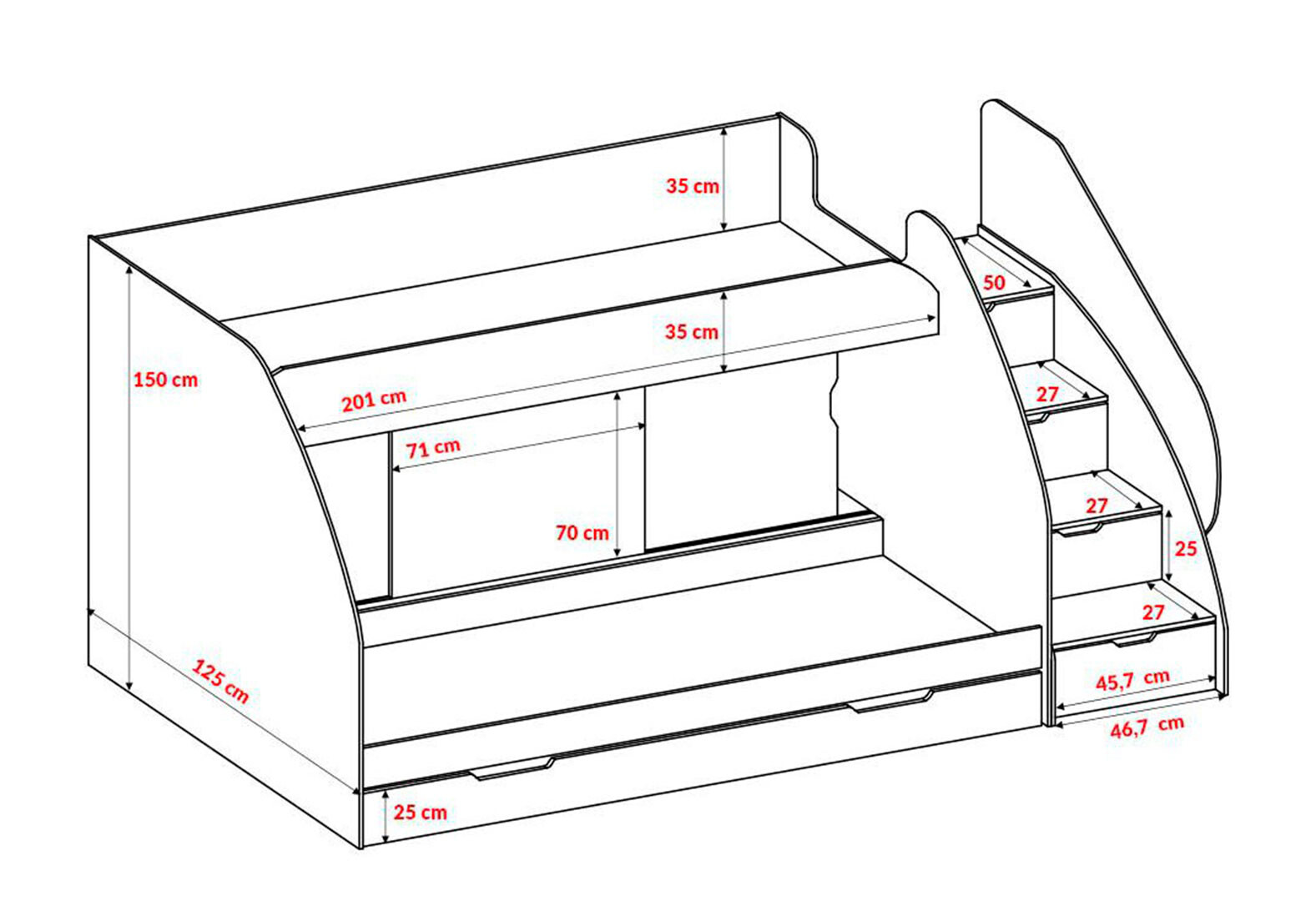 35 cm
50
35 cm
150 cm
201 cm
27
71 cm
27
70 cm
25
27
125 cm
45,7 cm
46,7 cm
25 cm